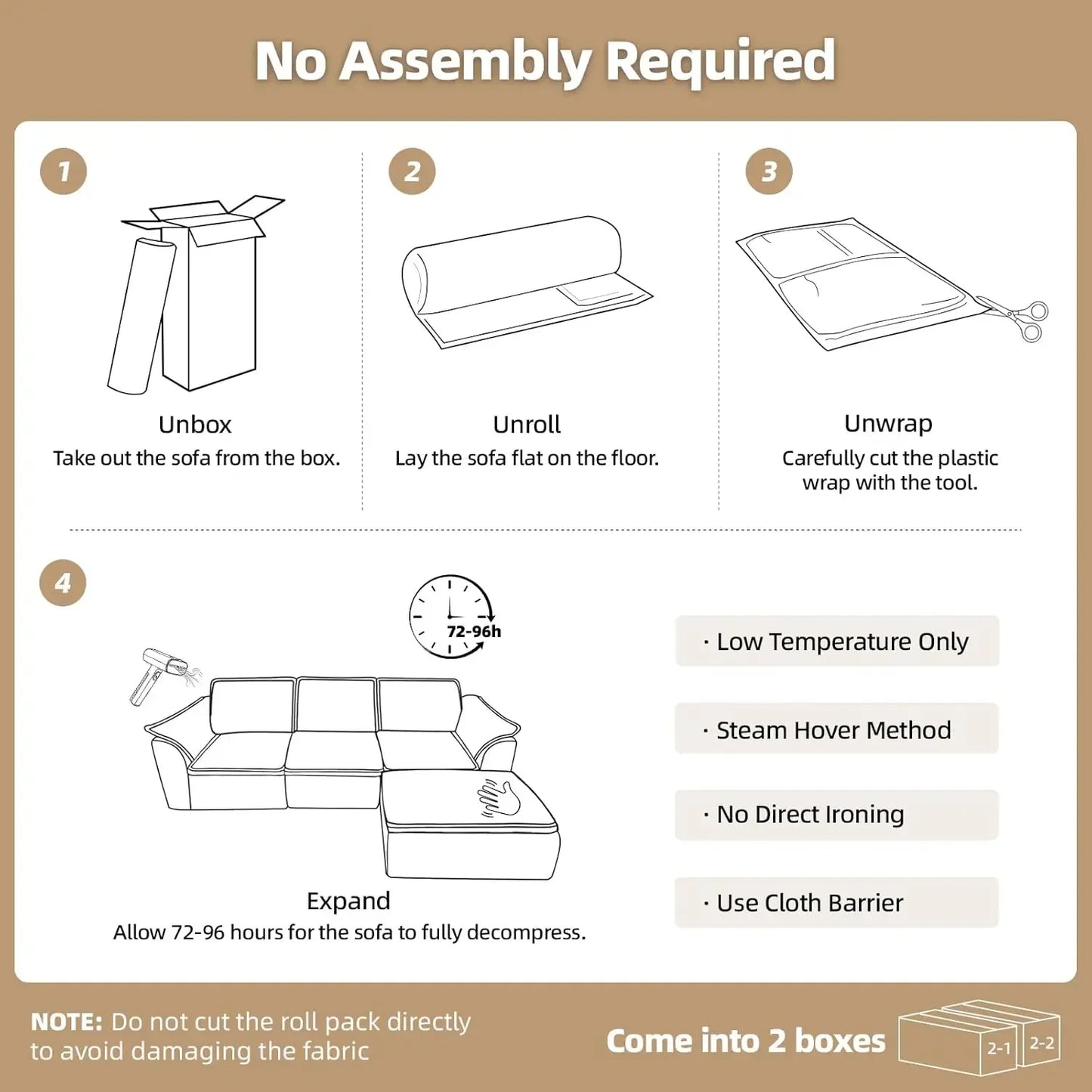 No Assembly Required

1

Unbox
Take out the sofa from the box.

2

Unroll
Lay the sofa flat on the floor.

3

Unwrap
Carefully cut the plastic wrap with the tool.

4

72-96h

Expand
Allow 72-96 hours for the sofa to fully decompress.

· Low Temperature Only

· Steam Hover Method

· No Direct Ironing

· Use Cloth Barrier

NOTE: Do not cut the roll pack directly to avoid damaging the fabric

Come into 2 boxes

2-1 2-2