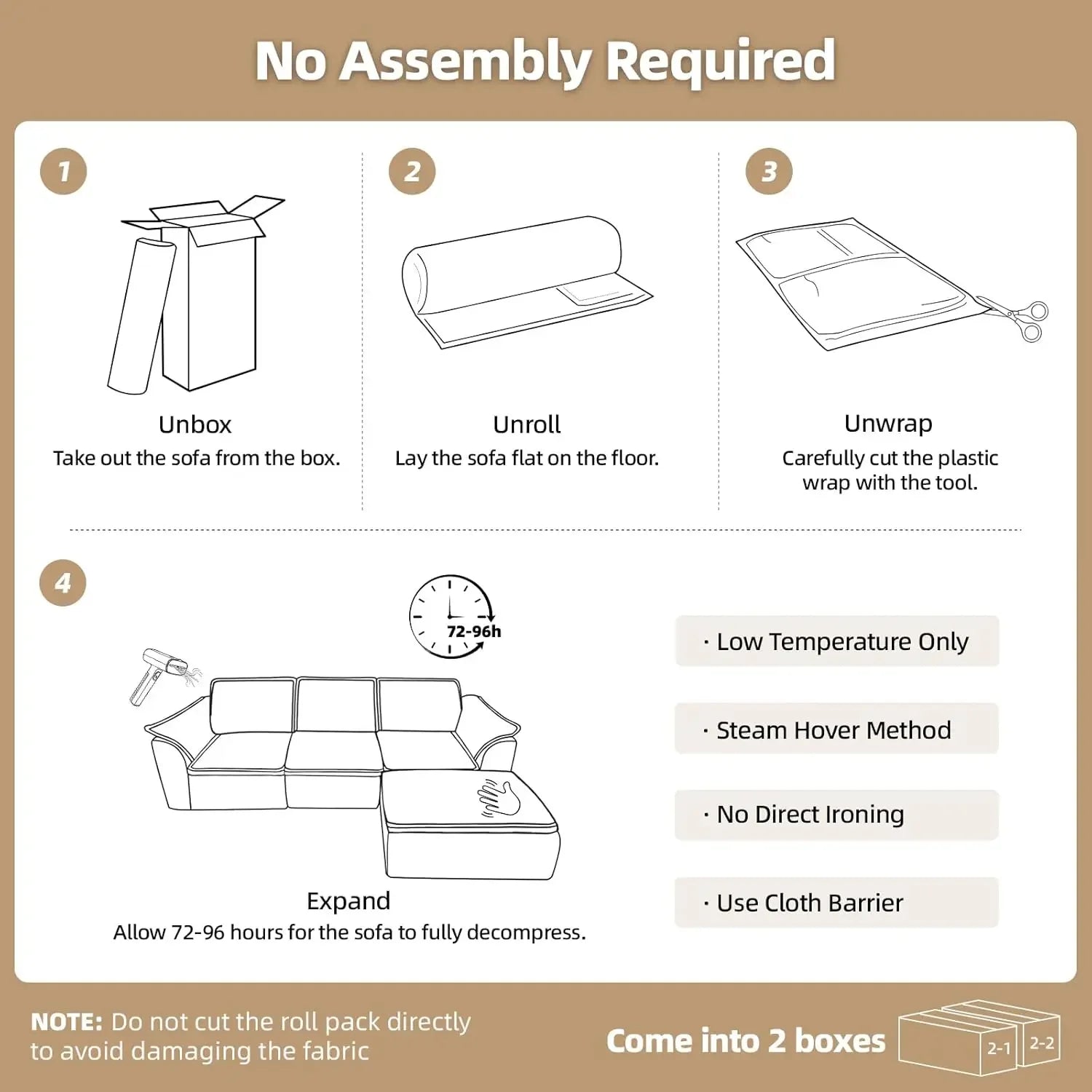 No Assembly Required

1

Unbox
Take out the sofa from the box.

2

Unroll
Lay the sofa flat on the floor.

3

Unwrap
Carefully cut the plastic wrap with the tool.

4

72-96h

Expand
Allow 72-96 hours for the sofa to fully decompress.

· Low Temperature Only

· Steam Hover Method

· No Direct Ironing

· Use Cloth Barrier

NOTE: Do not cut the roll pack directly to avoid damaging the fabric

Come into 2 boxes

2-1

2-2